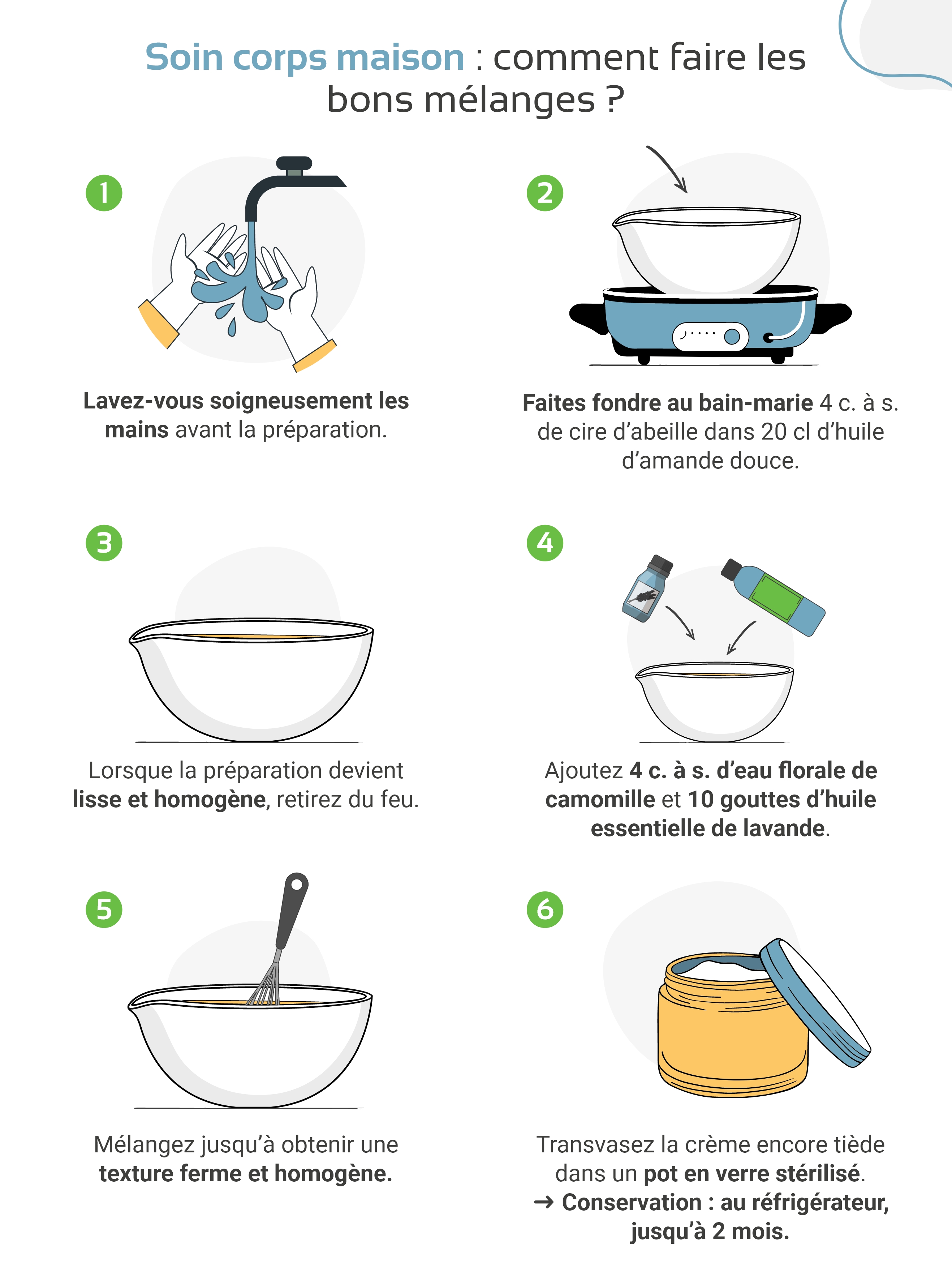 Soin corps maison : comment faire les bons mélanges ?

1

Lavez-vous soigneusement les mains avant la préparation.

2

Faites fondre au bain-marie 4 c. à s. de cire d'abeille dans 20 cl d'huile d'amande douce.

3

Lorsque la préparation devient lisse et homogène, retirez du feu.

4

Ajoutez 4 c. à s. d'eau florale de camomille et 10 gouttes d'huile essentielle de lavande.

5

Mélangez jusqu'à obtenir une texture ferme et homogène.

6

Transvasez la crème encore tiède dans un pot en verre stérilisé.
→ Conservation : au réfrigérateur, jusqu'à 2 mois.