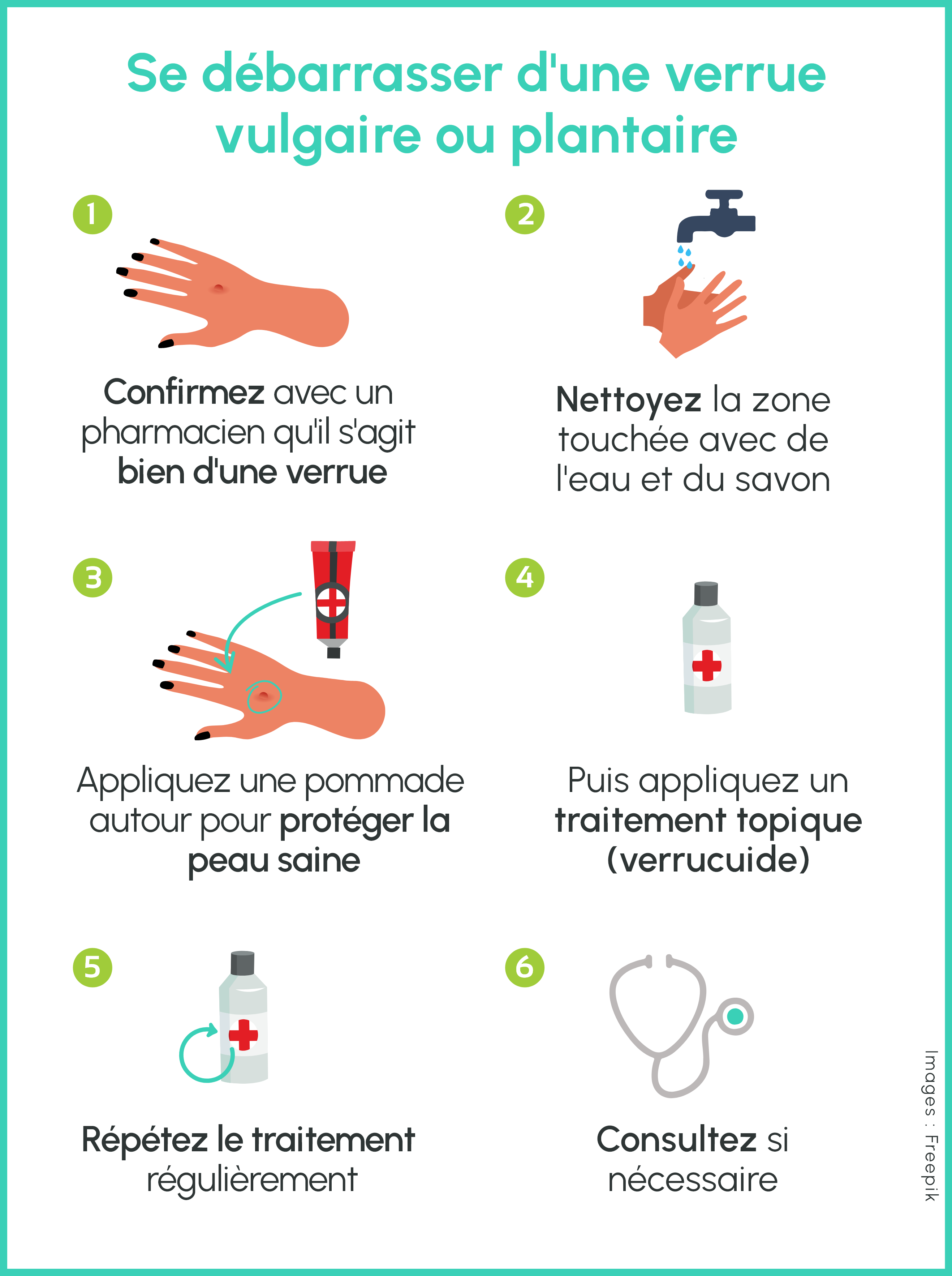 Se débarrasser d'une verrue vulgaire ou plantaire

1

Confirmez avec un pharmacien qu'il s'agit bien d'une verrue

2

Nettoyez la zone touchée avec de l'eau et du savon

3

Appliquez une pommade autour pour protéger la peau saine

4

Puis appliquez un traitement topique (verrucuide)

5

Répétez le traitement régulièrement

6

Consultez si nécessaire

Images : Freepik