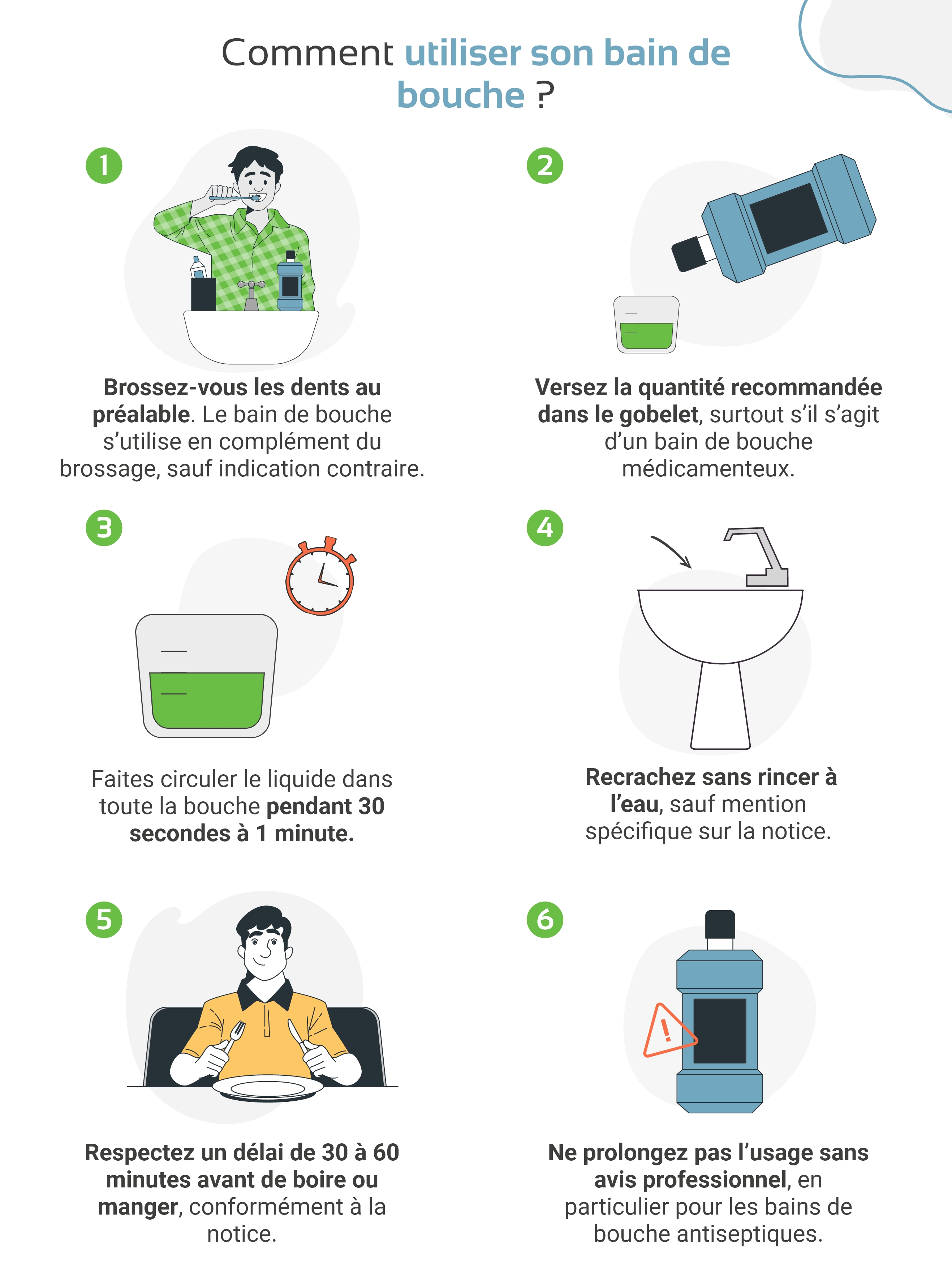 Comment utiliser son bain de bouche ?

1

Brossez-vous les dents au préalable. Le bain de bouche s'utilise en complément du brossage, sauf indication contraire.

2

Versez la quantité recommandée dans le gobelet, surtout s'il s'agit d'un bain de bouche médicamenteux.

3

Faites circuler le liquide dans toute la bouche pendant 30 secondes à 1 minute.

4

Recrachez sans rincer à l'eau, sauf mention spécifique sur la notice.

5

Respectez un délai de 30 à 60 minutes avant de boire ou manger, conformément à la notice.

6

Ne prolongez pas l'usage sans avis professionnel, en particulier pour les bains de bouche antiseptiques.