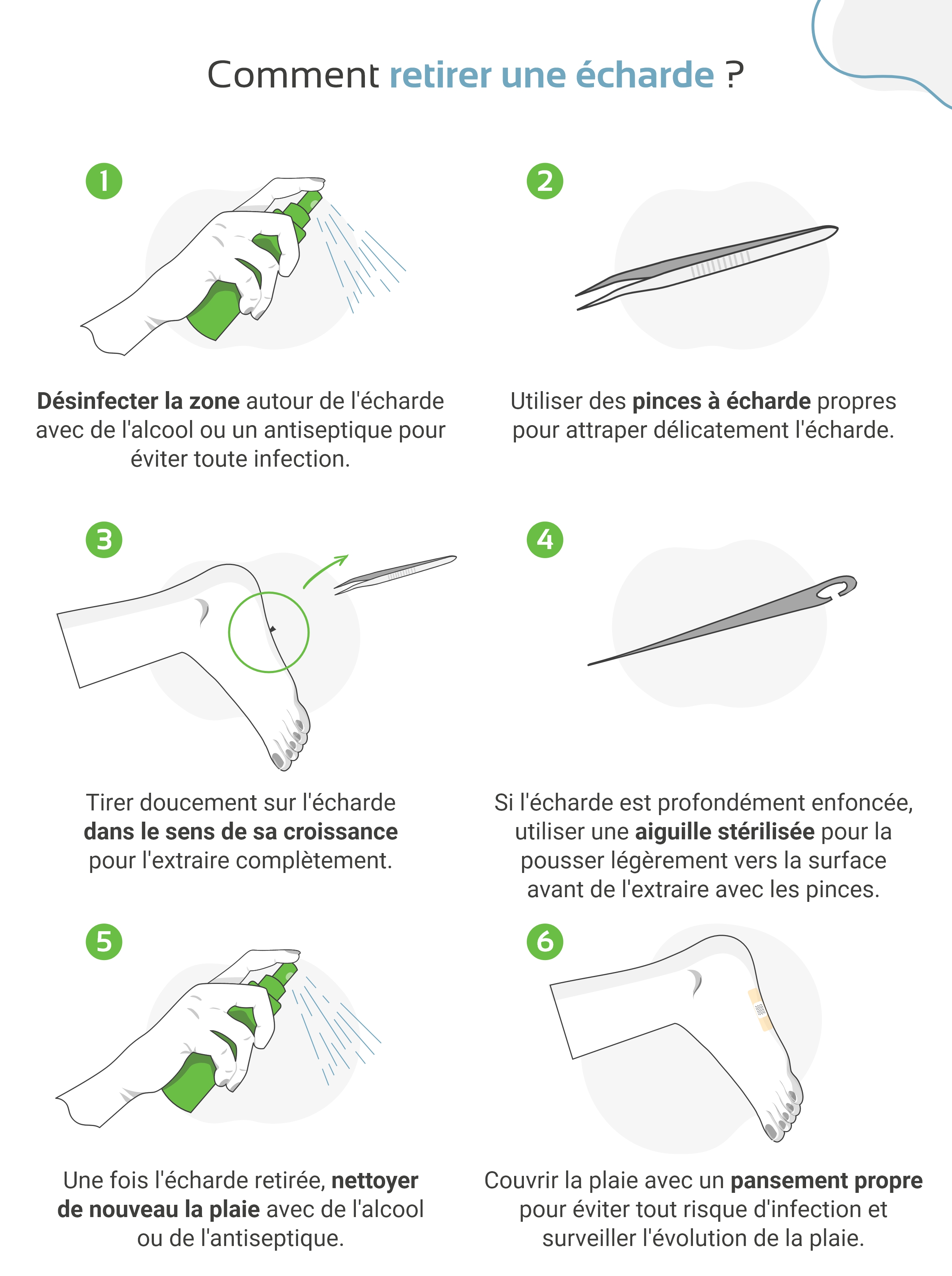 Comment retirer une écharde ?

1

Désinfecter la zone autour de l'écharde avec de l'alcool ou un antiseptique pour éviter toute infection.

2

Utiliser des pinces à écharde propres pour attraper délicatement l'écharde.

3

Tirer doucement sur l'écharde dans le sens de sa croissance pour l'extraire complètement.

4

Si l'écharde est profondément enfoncée, utiliser une aiguille stérilisée pour la pousser légèrement vers la surface avant de l'extraire avec les pinces.

5

Une fois l'écharde retirée, nettoyer de nouveau la plaie avec de l'alcool ou de l'antiseptique.

6

Couvrir la plaie avec un pansement propre pour éviter tout risque d'infection et surveiller l'évolution de la plaie.