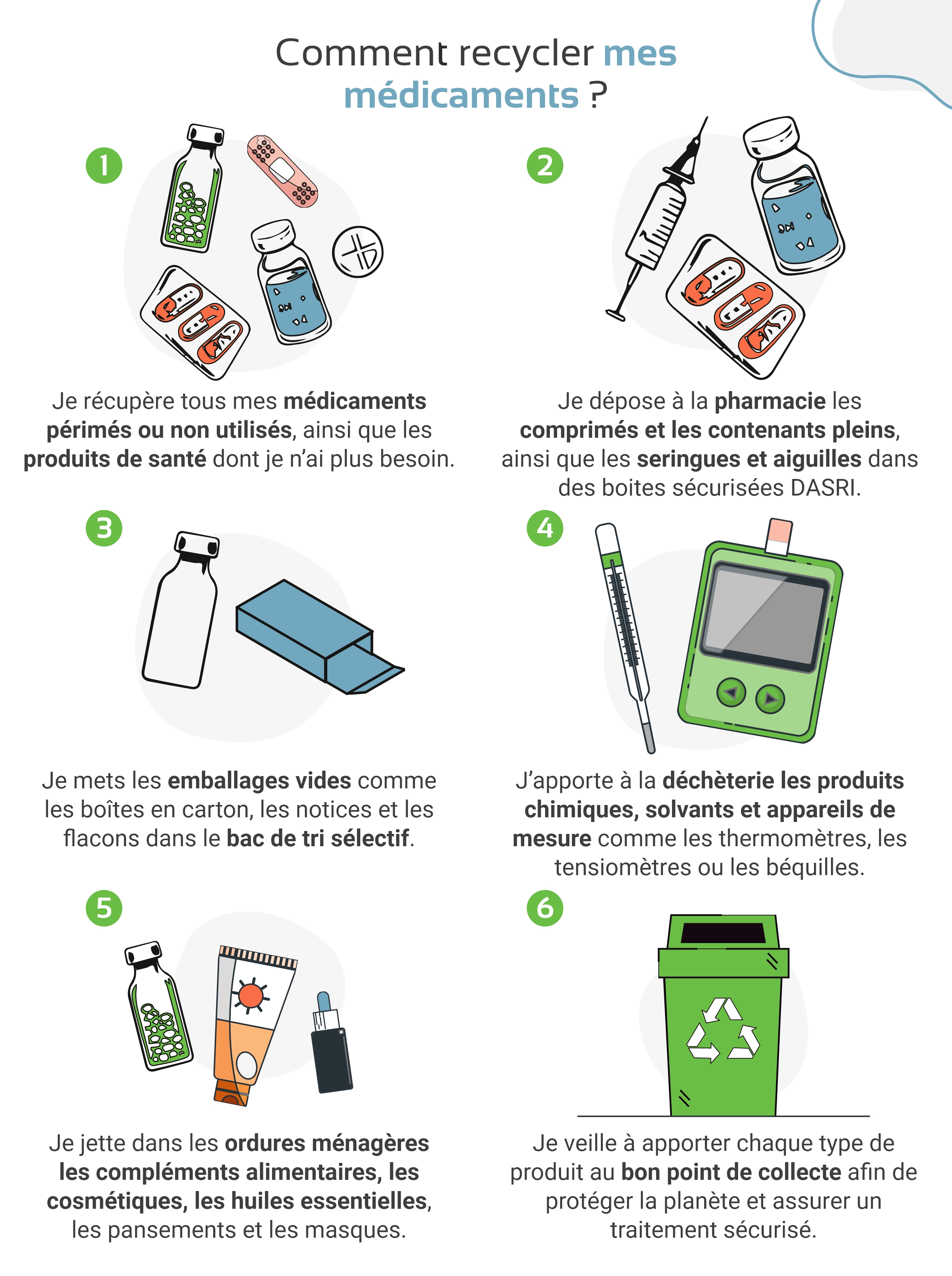 Comment recycler mes médicaments ?

1

Je récupère tous mes médicaments périmés ou non utilisés, ainsi que les produits de santé dont je n'ai plus besoin.

2

Je dépose à la pharmacie les comprimés et les contenants pleins, ainsi que les seringues et aiguilles dans des boites sécurisées DASRI.

3

Je mets les emballages vides comme les boîtes en carton, les notices et les flacons dans le bac de tri sélectif.

4

J'apporte à la déchèterie les produits chimiques, solvants et appareils de mesure comme les thermomètres, les tensiomètres ou les béquilles.

5

Je jette dans les ordures ménagères les compléments alimentaires, les cosmétiques, les huiles essentielles, les pansements et les masques.

6

Je veille à apporter chaque type de produit au bon point de collecte afin de protéger la planète et assurer un traitement sécurisé.