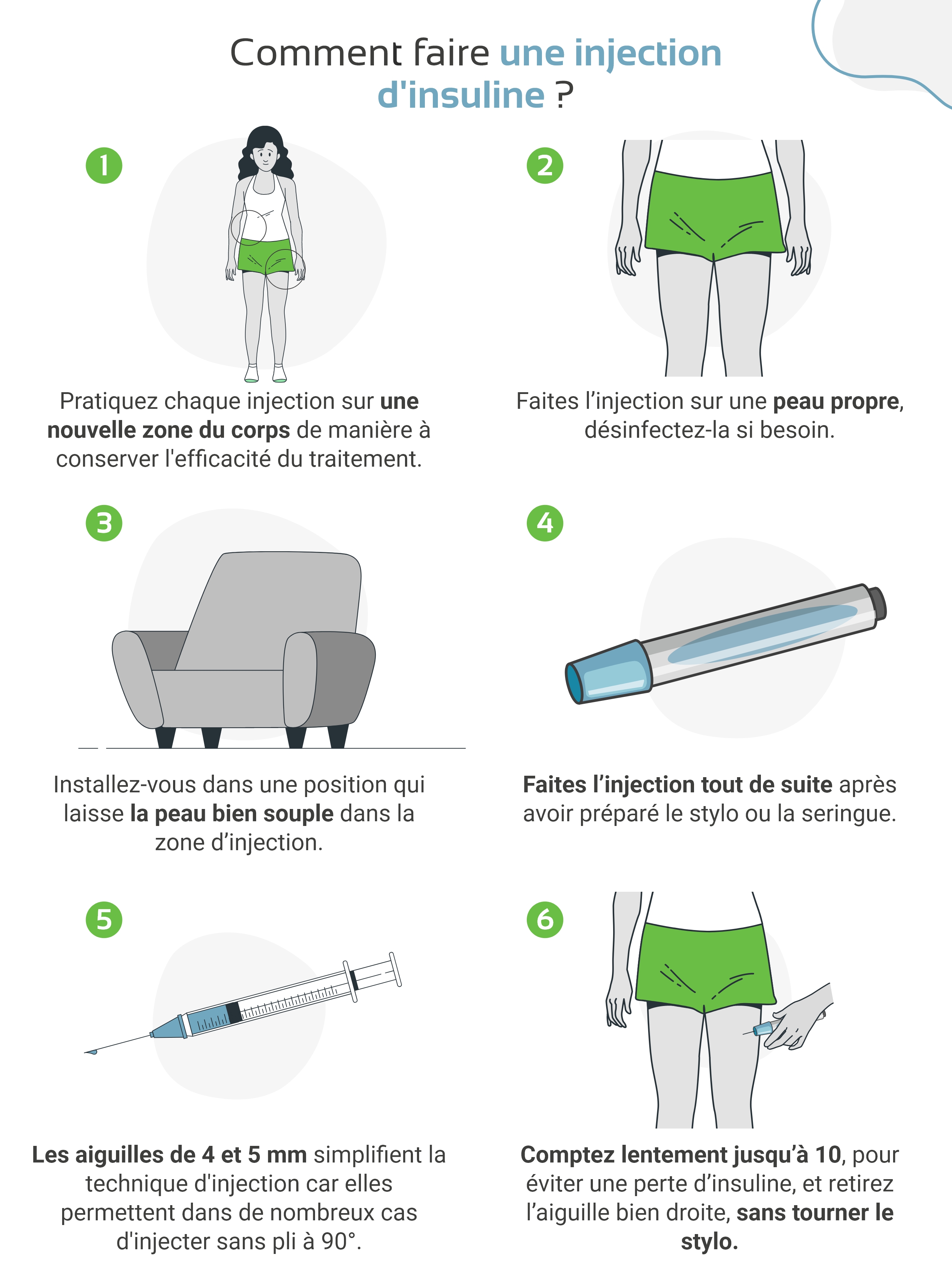 Comment faire une injection d'insuline ?

1

Pratiquez chaque injection sur une nouvelle zone du corps de manière à conserver l'efficacité du traitement.

2

Faites l’injection sur une peau propre, désinfectez-la si besoin.

3

Installez-vous dans une position qui laisse la peau bien souple dans la zone d’injection.

4

Faites l’injection tout de suite après avoir préparé le stylo ou la seringue.

5

Les aiguilles de 4 et 5 mm simplifient la technique d'injection car elles permettent dans de nombreux cas d'injecter sans pli à 90°.

6

Comptez lentement jusqu’à 10, pour éviter une perte d’insuline, et retirez l’aiguille bien droite, sans tourner le stylo.