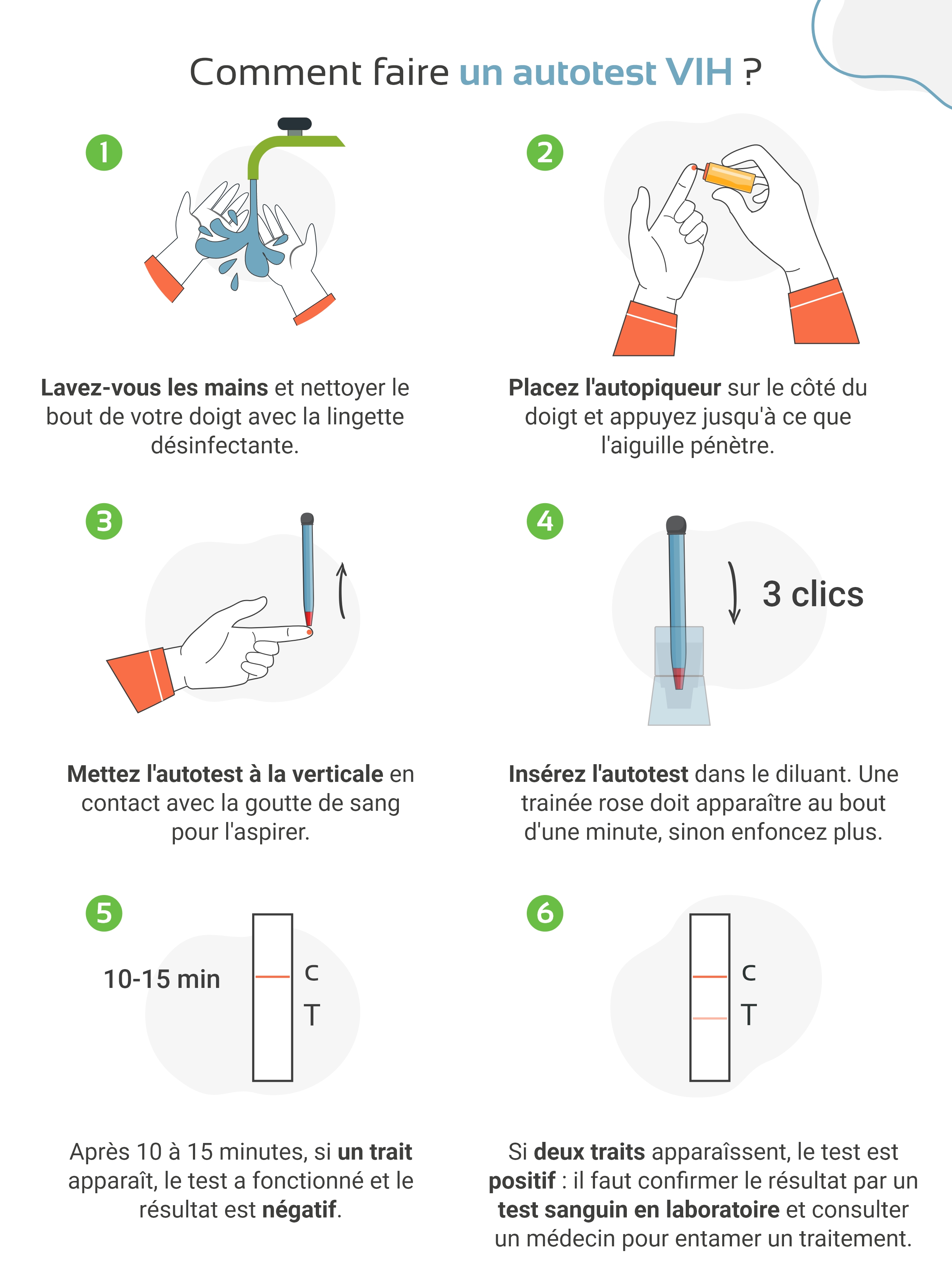 Comment faire un autotest VIH ?

1

Lavez-vous les mains et nettoyer le bout de votre doigt avec la lingette désinfectante.

2

Placez l'autopiqueur sur le côté du doigt et appuyez jusqu'à ce que l'aiguille pénètre.

3

Mettez l'autotest à la verticale en contact avec la goutte de sang pour l'aspirer.

4

3 clics

Insérez l'autotest dans le diluant. Une trainée rose doit apparaître au bout d'une minute, sinon enfoncez plus.

5

10-15 min

C

T

Après 10 à 15 minutes, si un trait apparaît, le test a fonctionné et le résultat est négatif.

6

C

T

Si deux traits apparaîssent, le test est positif : il faut confirmer le résultat par un test sanguin en laboratoire et consulter un médecin pour entamer un traitement.