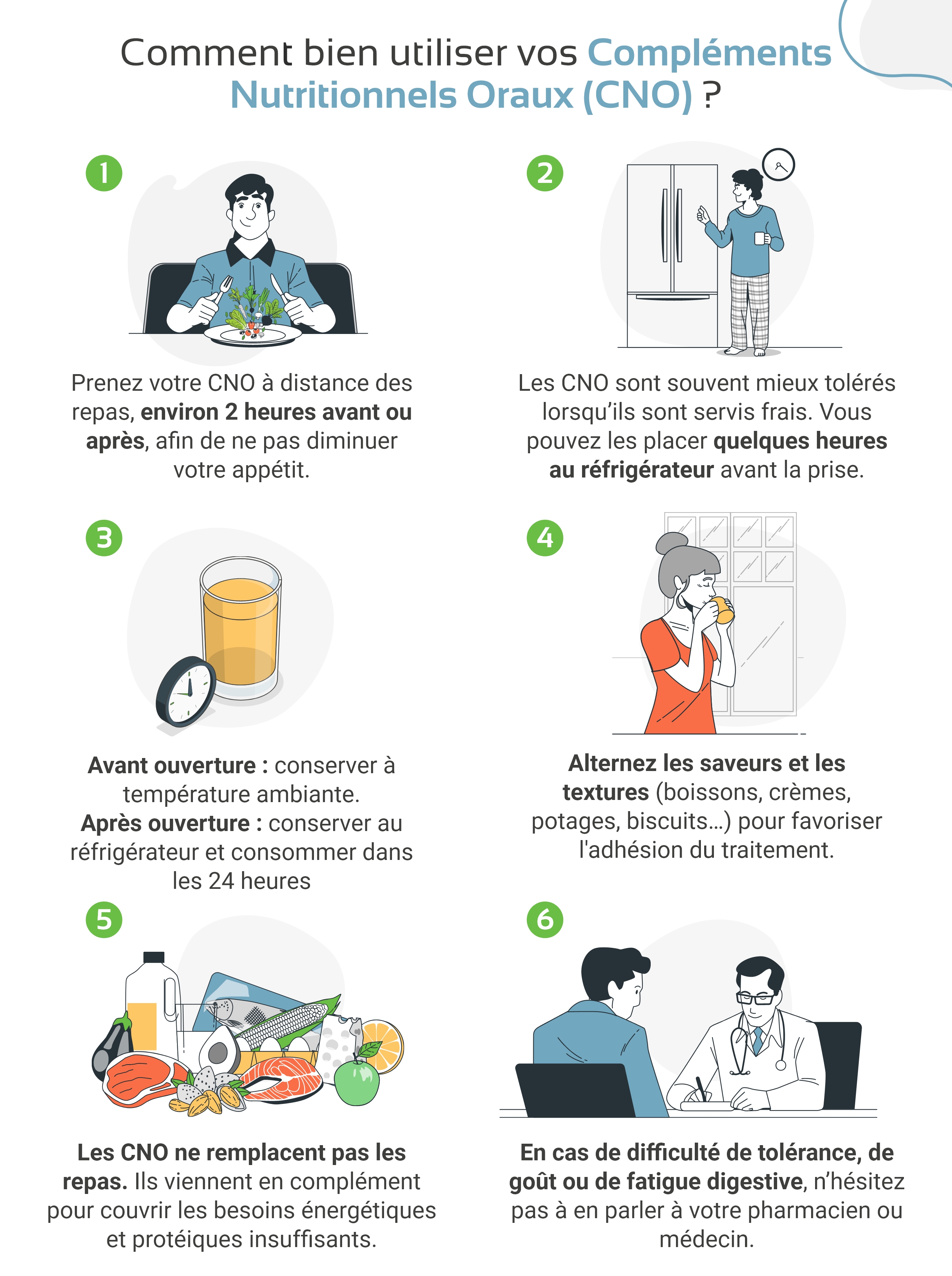 Comment bien utiliser vos Compléments Nutritionnels Oraux (CNO) ?

1

Prenez votre CNO à distance des repas, environ 2 heures avant ou après, afin de ne pas diminuer votre appétit.

2

Les CNO sont souvent mieux tolérés lorsqu'ils sont servis frais. Vous pouvez les placer quelques heures au réfrigérateur avant la prise.

3

Avant ouverture : conserver à température ambiante.
Après ouverture : conserver au réfrigérateur et consommer dans les 24 heures

4

Alternez les saveurs et les textures (boissons, crèmes, potages, biscuits…) pour favoriser l'adhésion du traitement.

5

Les CNO ne remplacent pas les repas. Ils viennent en complément pour couvrir les besoins énergétiques et protéiques insuffisants.

6

En cas de difficulté de tolérance, de goût ou de fatigue digestive, n'hésitez pas à en parler à votre pharmacien ou médecin.