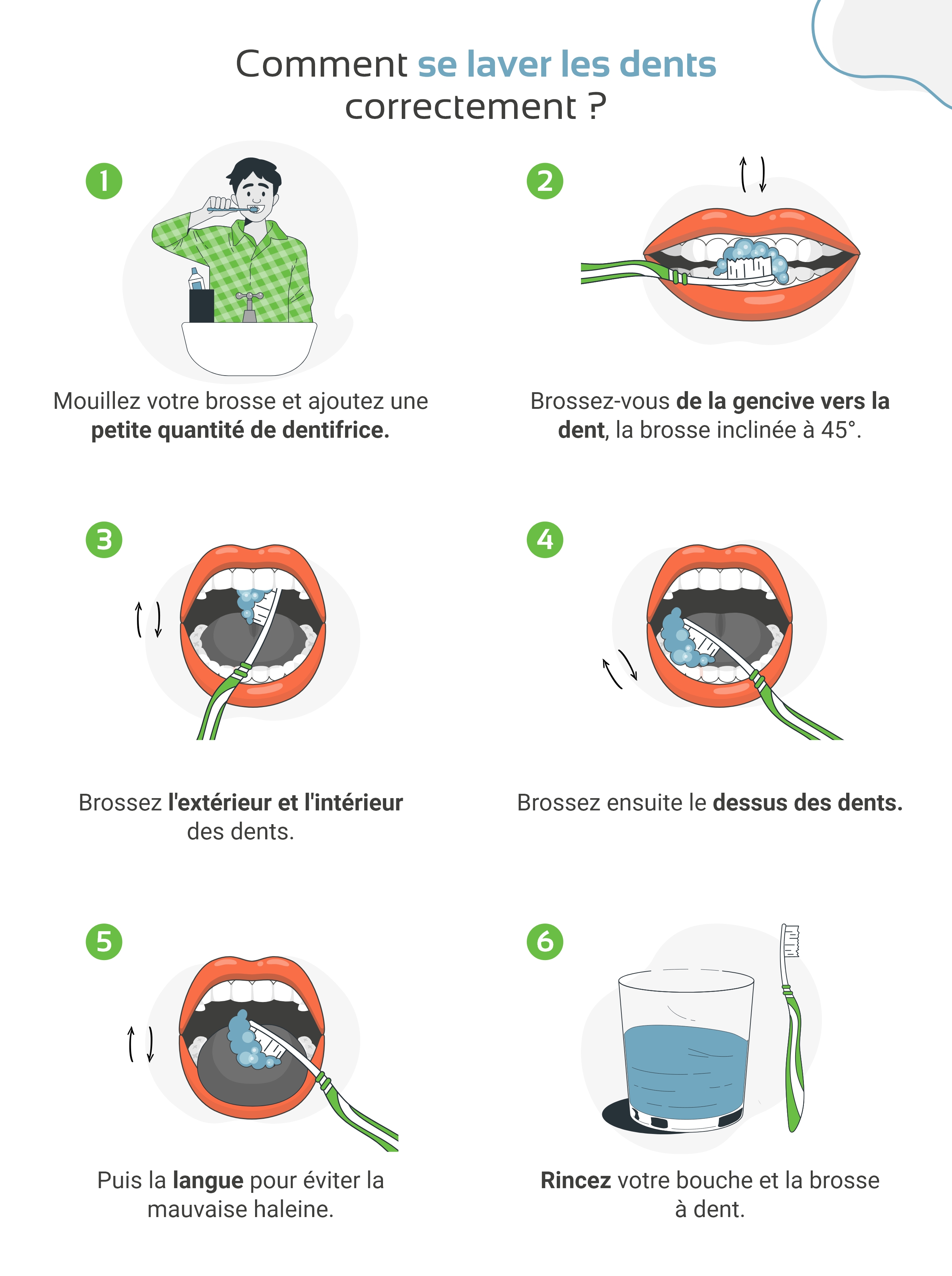 Comment se laver les dents correctement ?

1

Mouillez votre brosse et ajoutez une petite quantité de dentifrice.

2

Brossez-vous de la gencive vers la dent, la brosse inclinée à 45°.

3

Brossez l'extérieur et l'intérieur des dents.

4

Brossez ensuite le dessus des dents.

5

Puis la langue pour éviter la mauvaise haleine.

6

Rincez votre bouche et la brosse à dent.