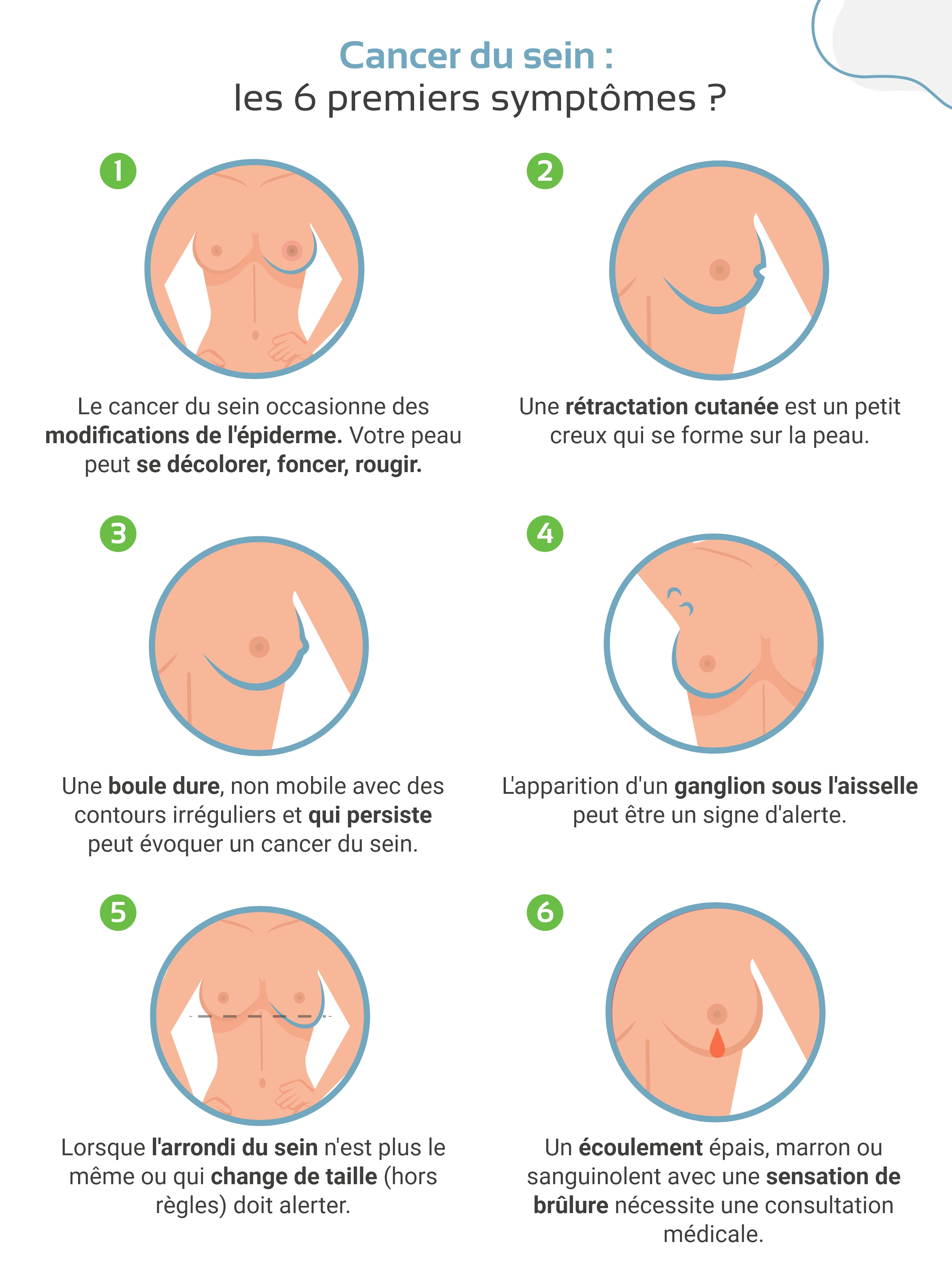 Cancer du sein :
les 6 premiers symptômes ?

1

Le cancer du sein occasionne des modifications de l'épiderme. Votre peau peut se décolorer, foncer, rougir.

2

Une rétractation cutanée est un petit creux qui se forme sur la peau.

3

Une boule dure, non mobile avec des contours irréguliers et qui persiste peut évoquer un cancer du sein.

4

L'apparition d'un ganglion sous l'aisselle peut être un signe d'alerte.

5

Lorsque l'arrondi du sein n'est plus le même ou qui change de taille (hors règles) doit alerter.

6

Un écoulement épais, marron ou sanguinolent avec une sensation de brûlure nécessite une consultation médicale.