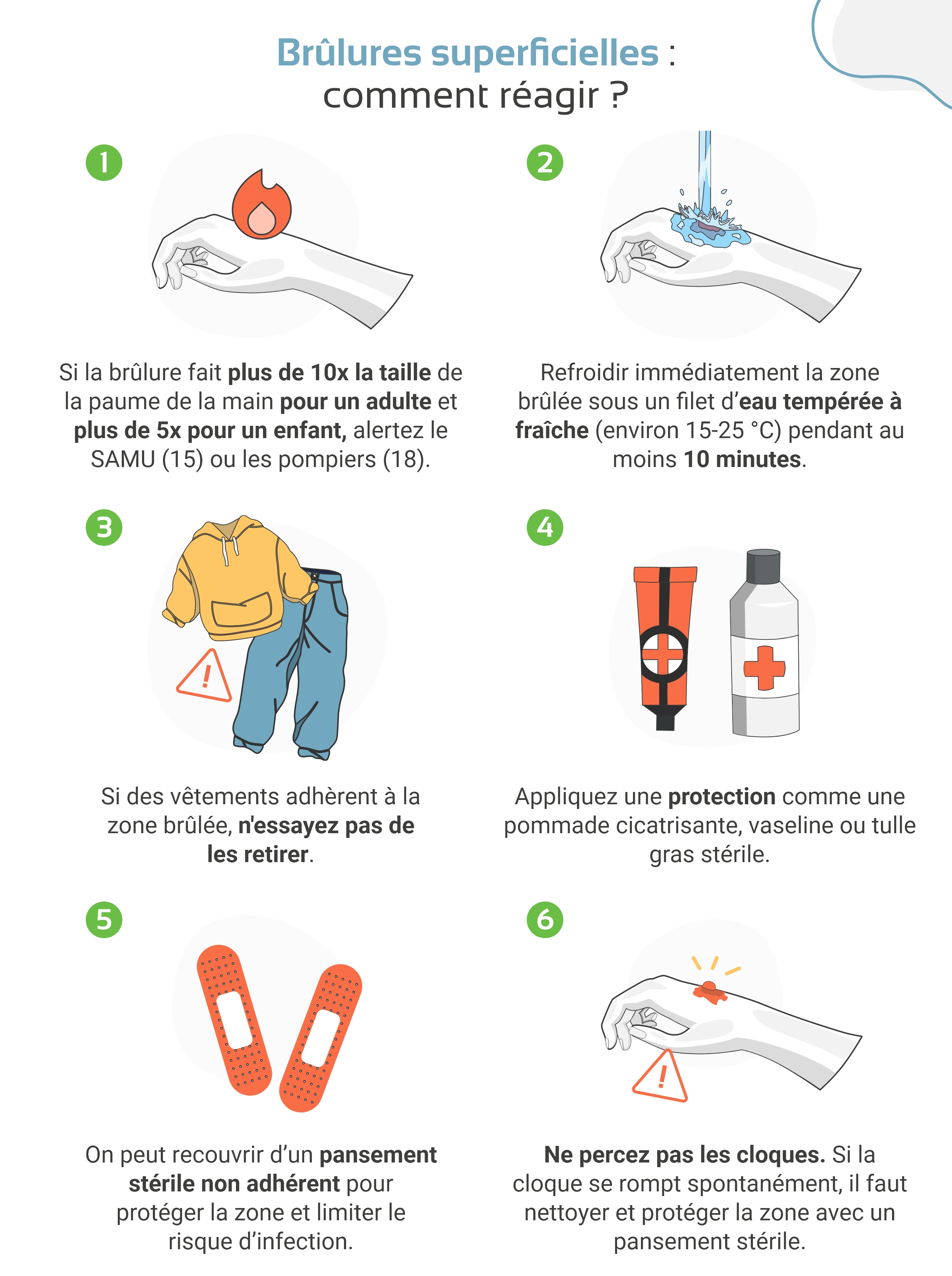 Brûlures superficielles : comment réagir ?

1

Si la brûlure fait plus de 10x la taille de la paume de la main pour un adulte et plus de 5x pour un enfant, alertez le SAMU (15) ou les pompiers (18).

2

Refroidir immédiatement la zone brûlée sous un filet d'eau tempérée à fraîche (environ 15-25 °C) pendant au moins 10 minutes.

3

Si des vêtements adhèrent à la zone brûlée, n'essayez pas de les retirer.

4

Appliquez une protection comme une pommade cicatrisante, vaseline ou tulle gras stérile.

5

On peut recouvrir d'un pansement stérile non adhérent pour protéger la zone et limiter le risque d'infection.

6

Ne percez pas les cloques. Si la cloque se rompt spontanément, il faut nettoyer et protéger la zone avec un pansement stérile.