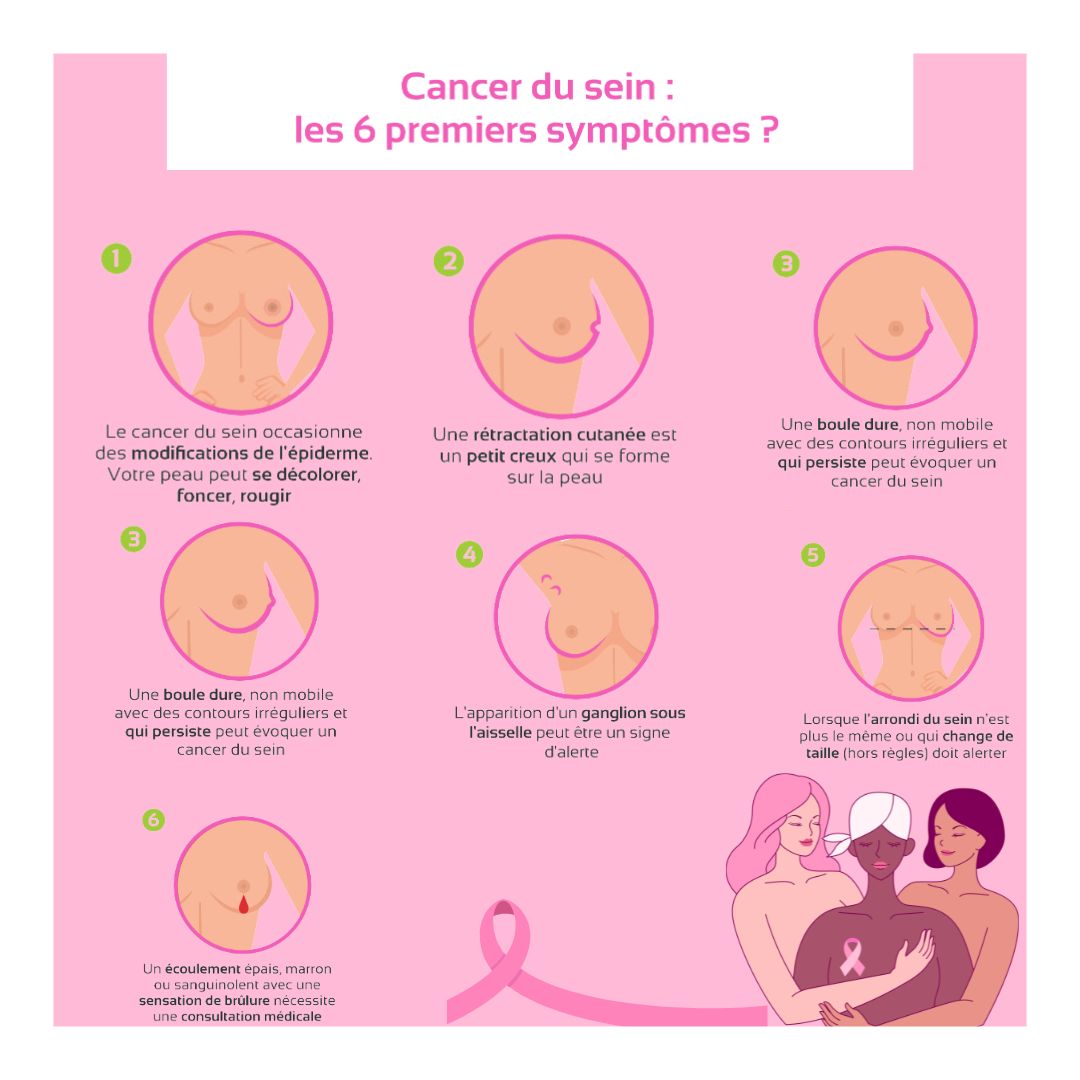 Cancer du sein :
les 6 premiers symptômes ?

1

Le cancer du sein occasionne des modifications de l'épiderme. Votre peau peut se décolorer, foncer, rougir

2

Une rétractation cutanée est un petit creux qui se forme sur la peau

3

Une boule dure, non mobile avec des contours irréguliers et qui persiste peut évoquer un cancer du sein

3

Une boule dure, non mobile avec des contours irréguliers et qui persiste peut évoquer un cancer du sein

4

L'apparition d'un ganglion sous l'aisselle peut être un signe d'alerte

5

Lorsque l'arrondi du sein n'est plus le même ou qui change de taille (hors règles) doit alerter

6

Un écoulement épais, marron ou sanguinolent avec une sensation de brûlure nécessite une consultation médicale