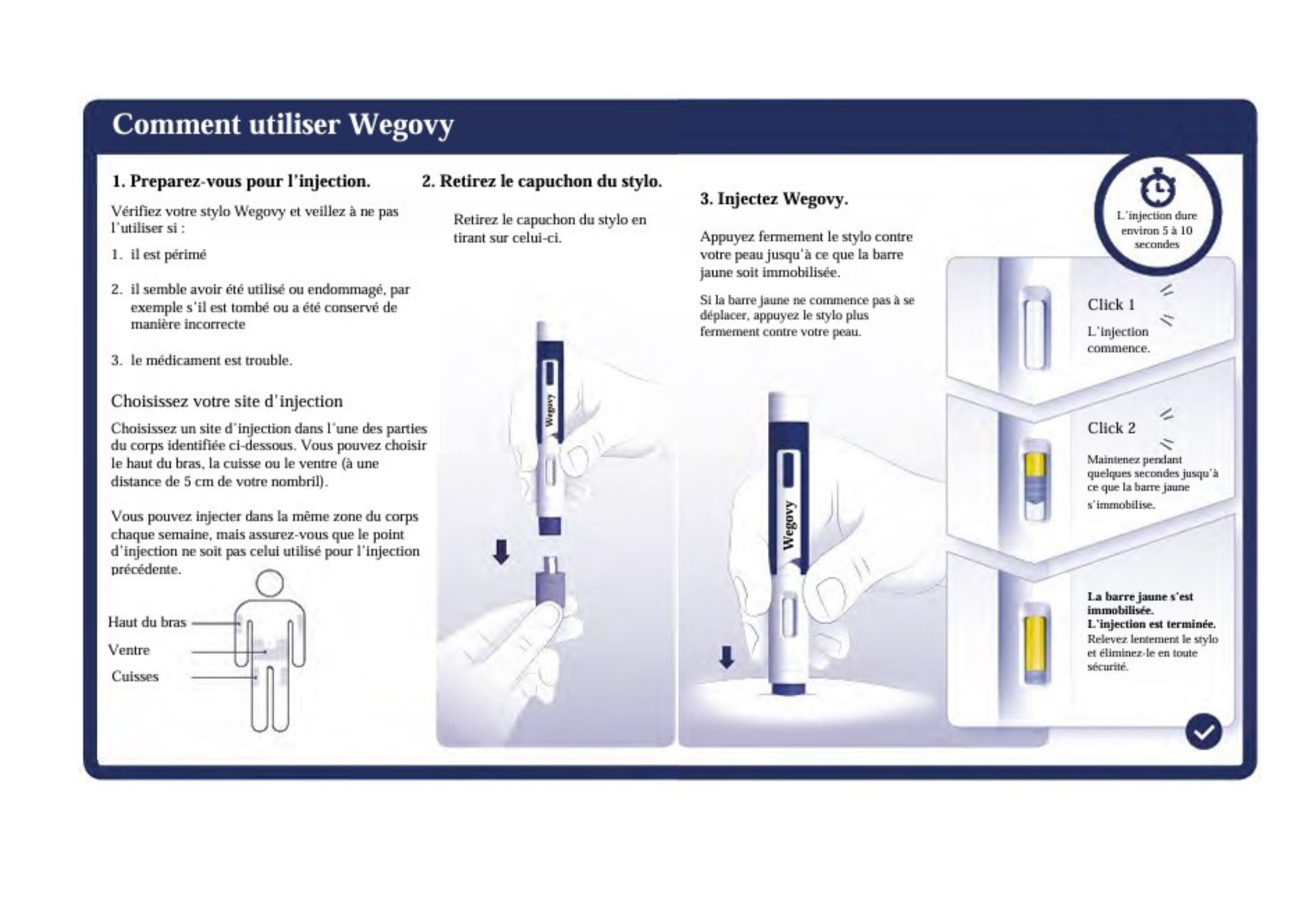 Comment utiliser Wegovy

1. Preparez-vous pour l'injection.

Vérifiez votre stylo Wegovy et veillez à ne pas l'utiliser si :

1. il est périmé

2. il semble avoir été utilisé ou endommagé, par exemple s'il est tombé ou a été conservé de manière incorrecte

3. le médicament est trouble.

Choisissez votre site d'injection

Choisissez un site d'injection dans l'une des parties du corps identifiée ci-dessous. Vous pouvez choisir le haut du bras, la cuisse ou le ventre (à une distance de 5 cm de votre nombril).

Vous pouvez injecter dans la même zone du corps chaque semaine, mais assurez-vous que le point d'injection ne soit pas celui utilisé pour l'injection précédente.

Haut du bras

Ventre

Cuisses

2. Retirez le capuchon du stylo.

Retirez le capuchon du stylo en tirant sur celui-ci.

Wegovy

3. Injectez Wegovy.

Appuyez fermement le stylo contre votre peau jusqu'à ce que la barre jaune soit immobilisée.

Si la barre jaune ne commence pas à se déplacer, appuyez le stylo plus fermement contre votre peau.

Wegovy

L'injection dure environ 5 à 10 secondes

Click 1

L'injection commence.

Click 2

Maintenez pendant quelques secondes jusqu'à ce que la barre jaune s'immobilise.

La barre jaune s'est immobilisée.
L'injection est terminée.
Relevez lentement le stylo et éliminez-le en toute sécurité.